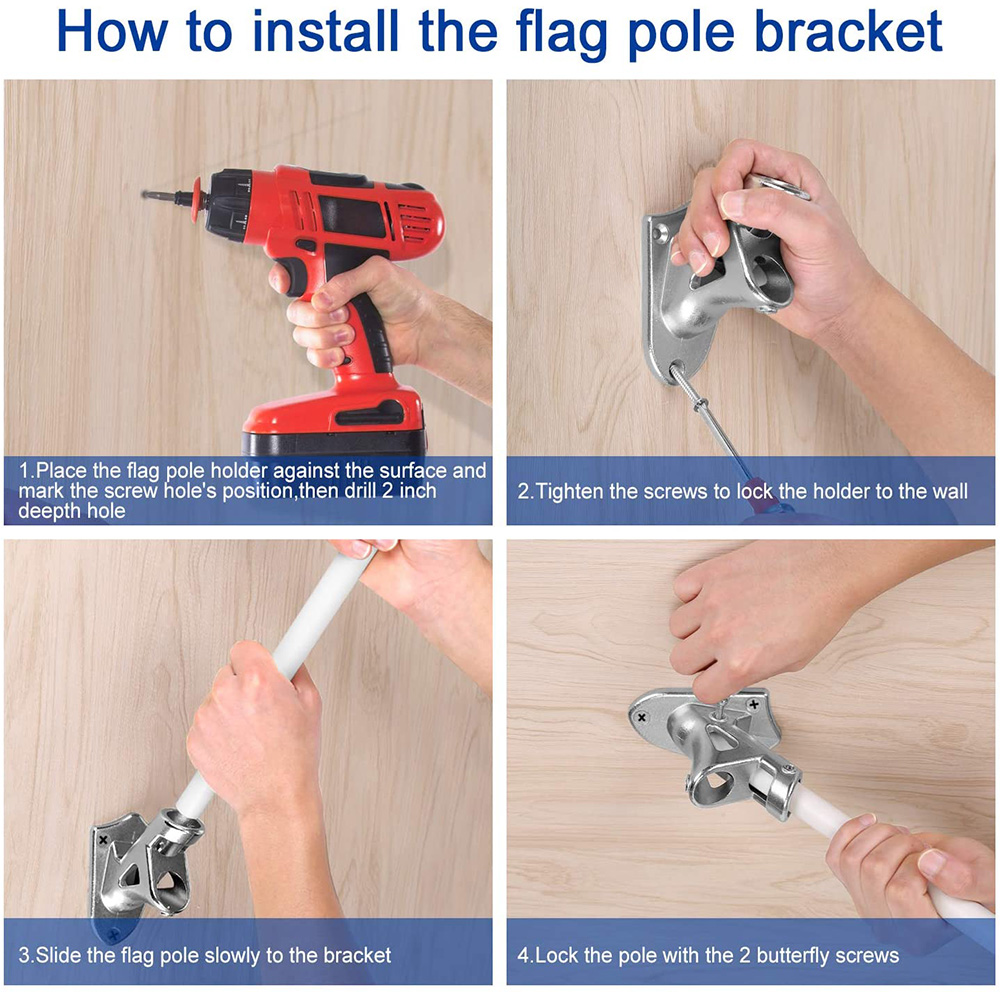 How to install the flag pole bracket

1.Place the flag pole holder against the surface and mark the screw hole's position,then drill 2 inch deepth hole

2.Tighten the screws to lock the holder to the wall

3.Slide the flag pole slowly to the bracket

4.Lock the pole with the 2 butterfly screws