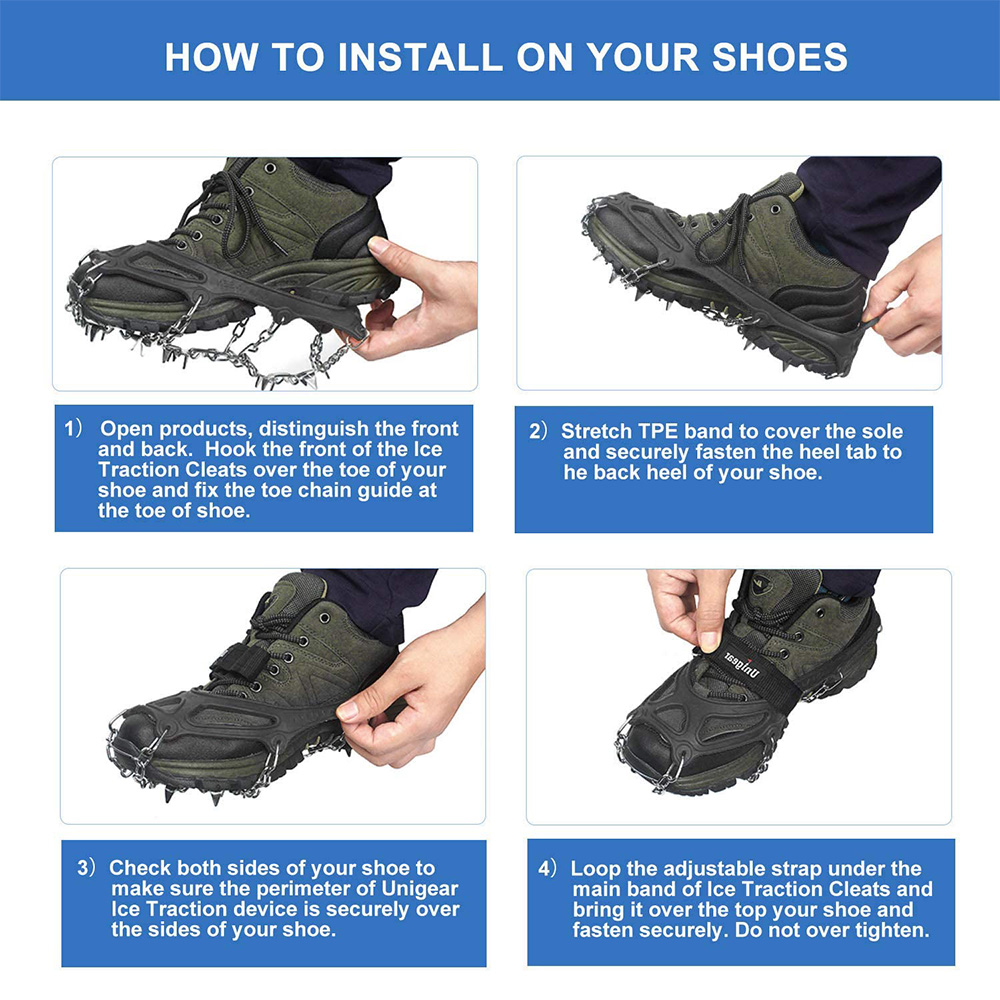 HOW TO INSTALL ON YOUR SHOES

1） Open products, distinguish the front and back. Hook the front of the Ice Traction Cleats over the toe of your shoe and fix the toe chain guide at the toe of shoe.

2） Stretch TPE band to cover the sole and securely fasten the heel tab to he back heel of your shoe.

Unigear

3） Check both sides of your shoe to make sure the perimeter of Unigear Ice Traction device is securely over the sides of your shoe.

4） Loop the adjustable strap under the main band of Ice Traction Cleats and bring it over the top your shoe and fasten securely. Do not over tighten.