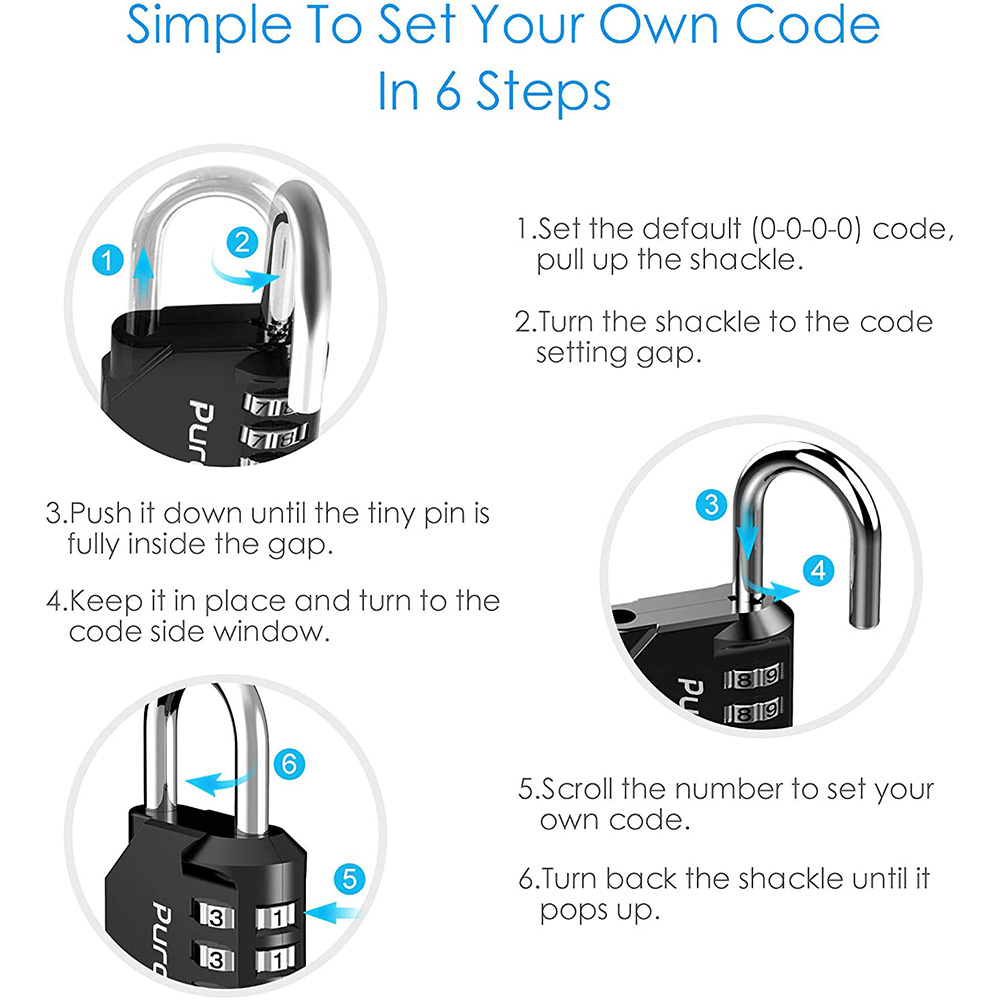 Simple To Set Your Own Code In 6 Steps

1

2

Pur

7 8

7 8

1.Set the default (0-0-0-0) code, pull up the shackle.

2.Turn the shackle to the code setting gap.

3.Push it down until the tiny pin is fully inside the gap.

4.Keep it in place and turn to the code side window.

3

4

Pur

8 9

8 9

6

5

Pur

3 1

3 1

5.Scroll the number to set your own code.

6.Turn back the shackle until it pops up.